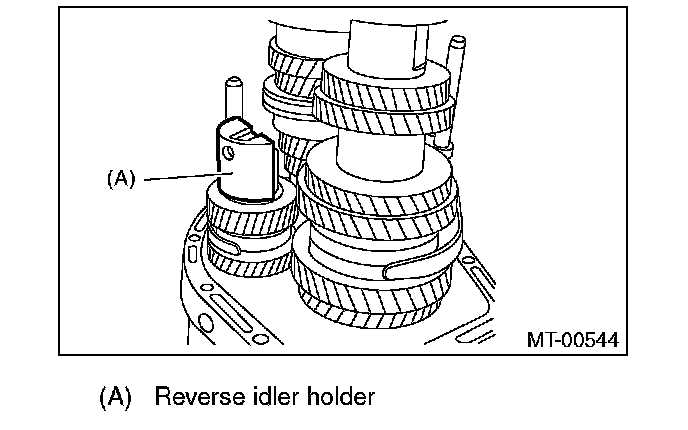 (A)

MT-00544

(A) Reverse idler holder