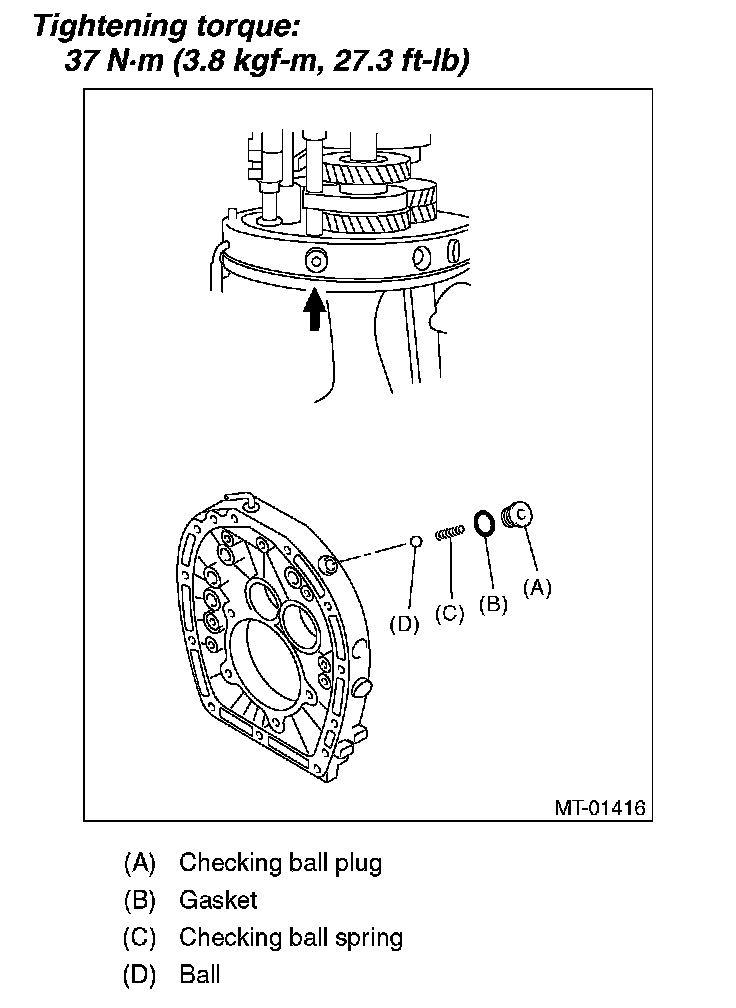 Tightening torque:
37 N·m (3.8 kgf-m, 27.3 ft-lb)

(D) (C) (B) (A)

MT-01416

(A) Checking ball plug
(B) Gasket
(C) Checking ball spring
(D) Ball