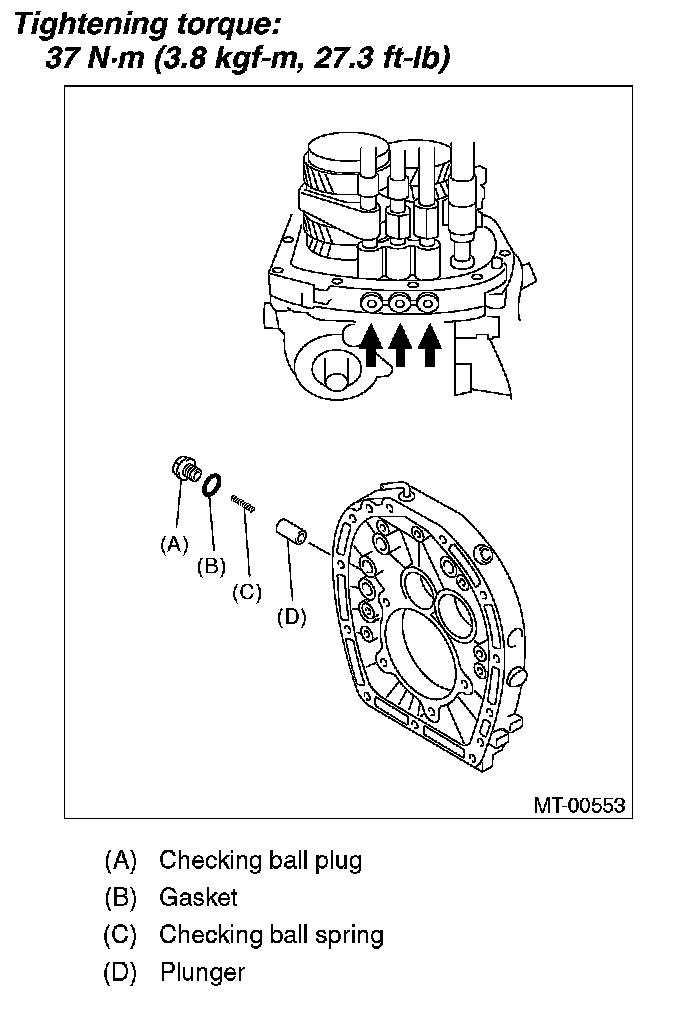 Tightening torque:
37 N·m (3.8 kgf-m, 27.3 ft-lb)

(A)
(B)
(C)
(D)

MT-00553

(A) Checking ball plug
(B) Gasket
(C) Checking ball spring
(D) Plunger