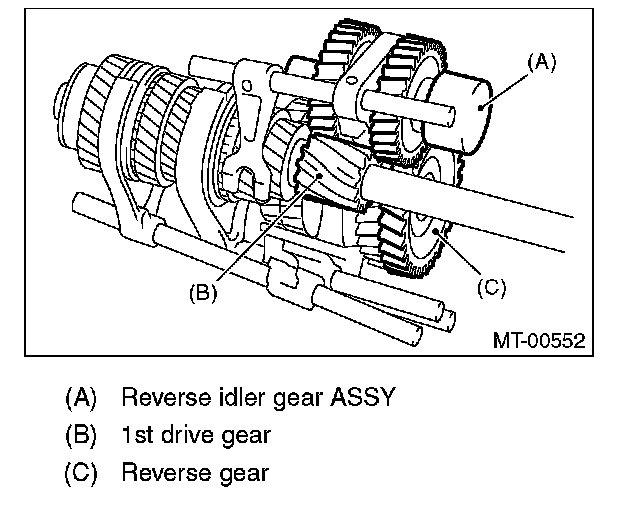 (A)

(B)

(C)

MT-00552

(A) Reverse idler gear ASSY
(B) 1st drive gear
(C) Reverse gear