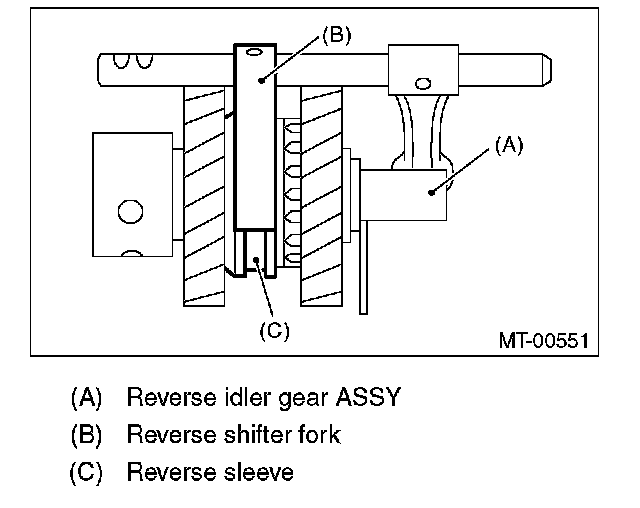 (B)

(A)

(C)

MT-00551

(A) Reverse idler gear ASSY
(B) Reverse shifter fork
(C) Reverse sleeve