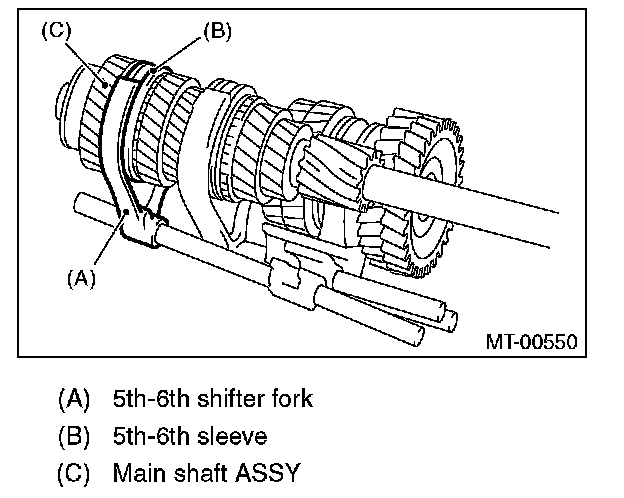 (C)
(B)
(A)
MT-00550

(A) 5th-6th shifter fork
(B) 5th-6th sleeve
(C) Main shaft ASSY