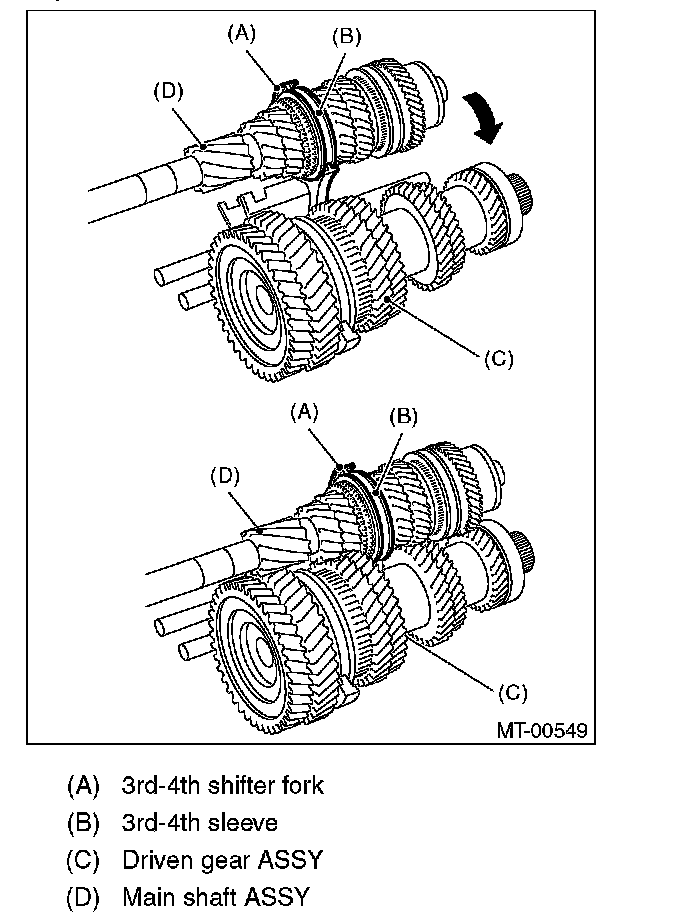 (A)
(B)
(D)
(C)
(A)
(B)
(D)
(C)
MT-00549

(A) 3rd-4th shifter fork
(B) 3rd-4th sleeve
(C) Driven gear ASSY
(D) Main shaft ASSY