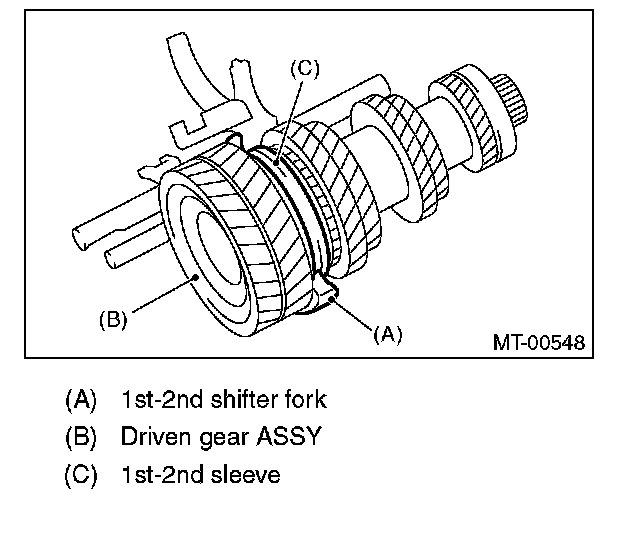 (C)

(B)

(A)

MT-00548

(A) 1st-2nd shifter fork
(B) Driven gear ASSY
(C) 1st-2nd sleeve