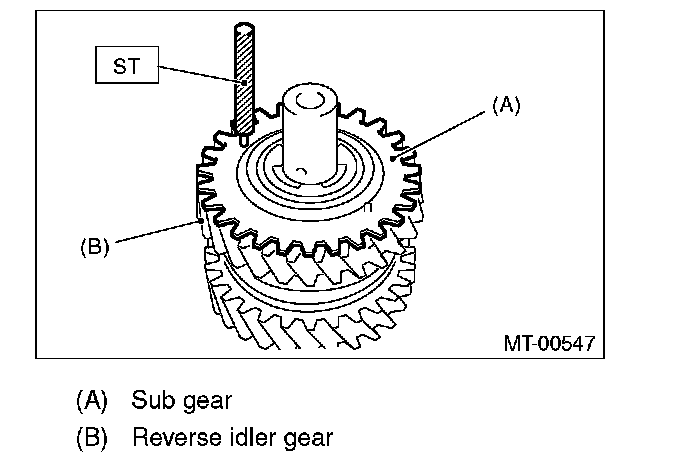 ST

(A)

(B)

MT-00547

(A) Sub gear

(B) Reverse idler gear