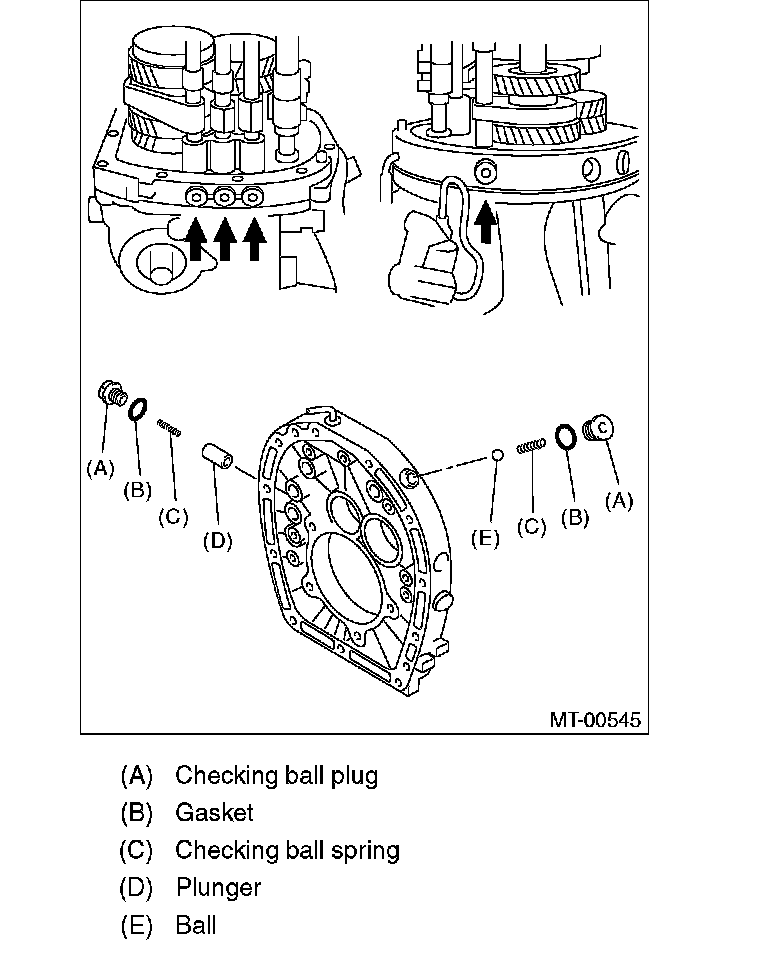 (A)
(B)
(C)
(D)
(E)
(C)
(B)
(A)
C

MT-00545

(A) Checking ball plug
(B) Gasket
(C) Checking ball spring
(D) Plunger
(E) Ball