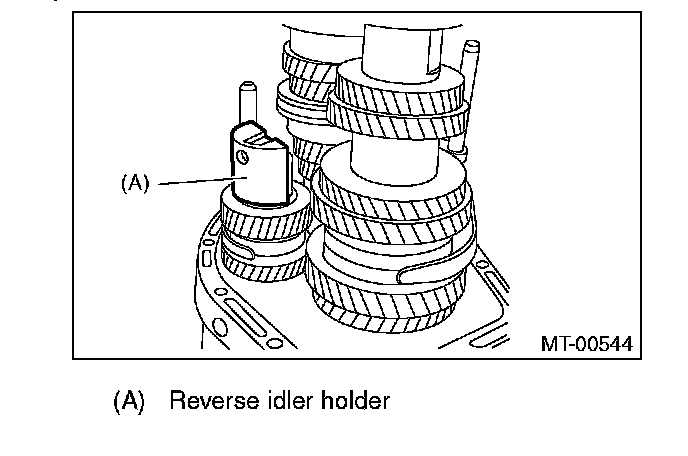 (A)

MT-00544

(A) Reverse idler holder