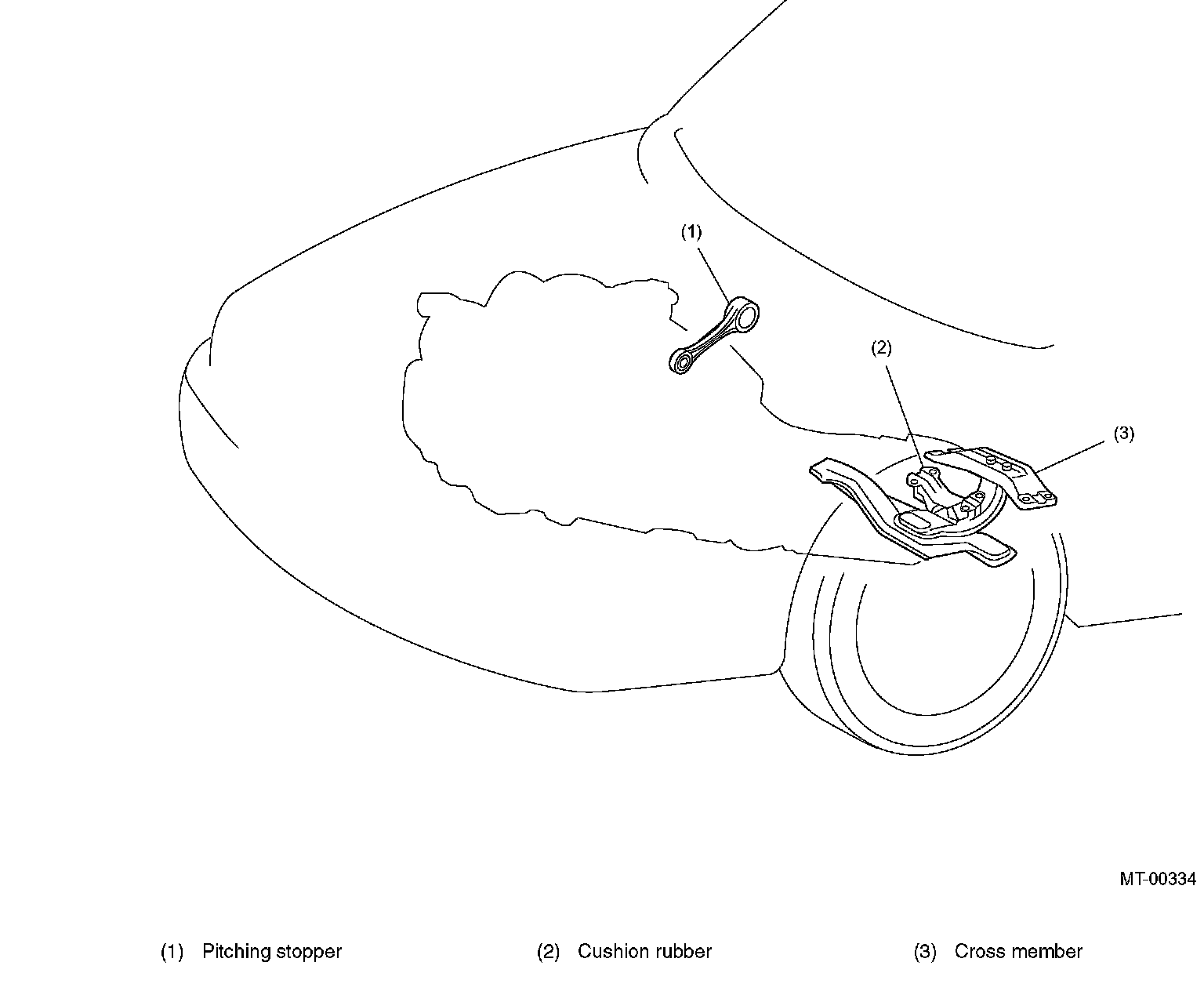 (1)

(2)

(3)

MT-00334

(1) Pitching stopper

(2) Cushion rubber

(3) Cross member