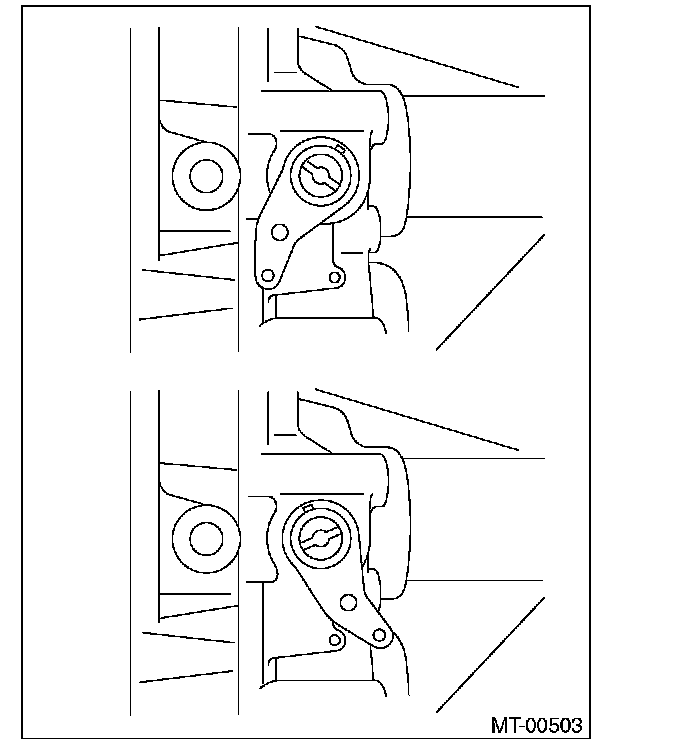 MT-00503