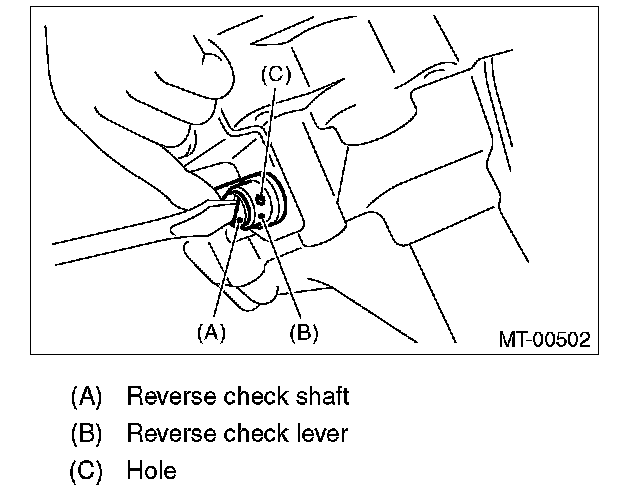 (C)

(A) (B)

MT-00502

(A) Reverse check shaft
(B) Reverse check lever
(C) Hole