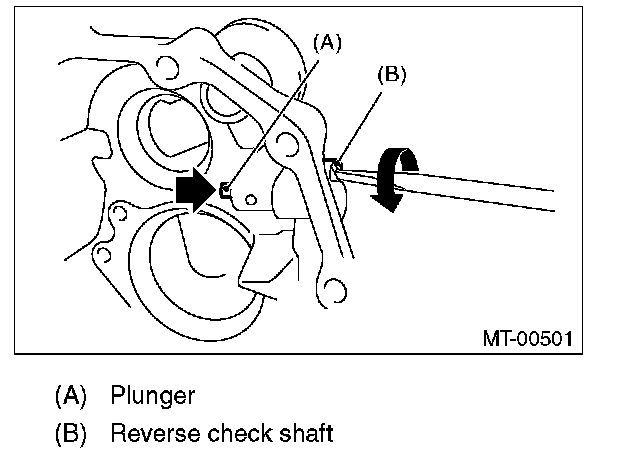 (A)
(B)
MT-00501

(A) Plunger
(B) Reverse check shaft