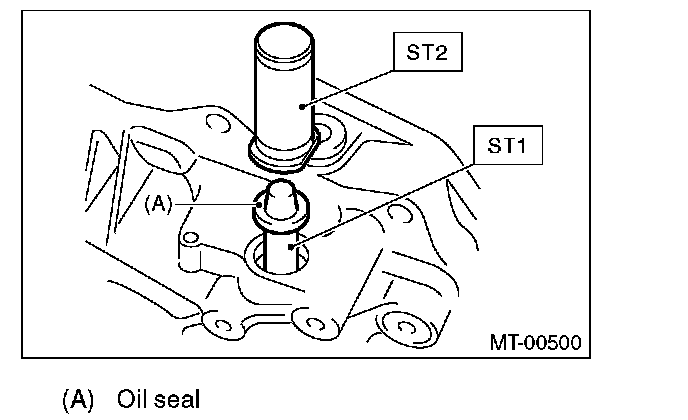 ST2

ST1

(A)

MT-00500

(A) Oil seal