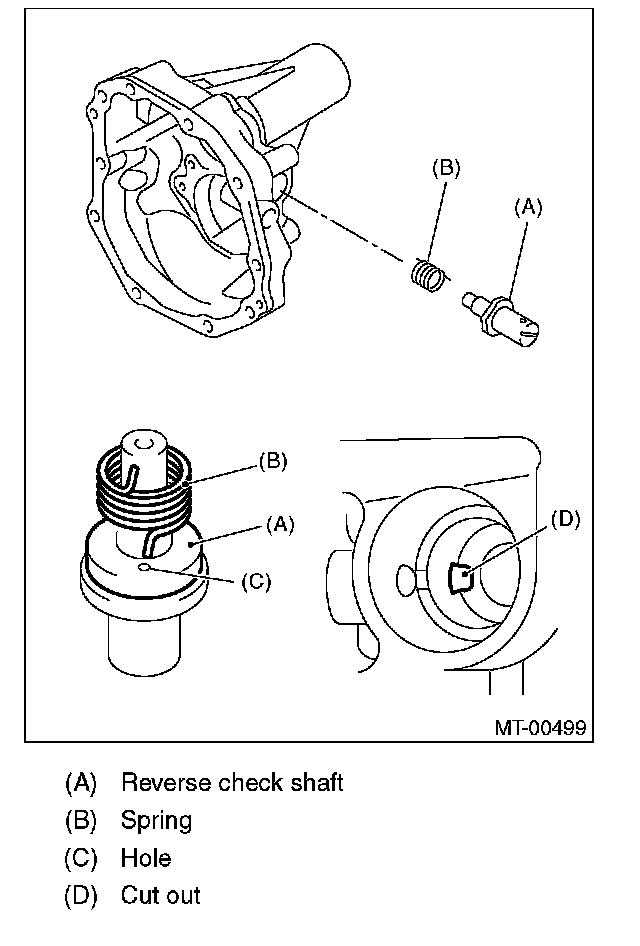 (B)
(A)
(B)
(A)
(C)
(D)
MT-00499

(A) Reverse check shaft
(B) Spring
(C) Hole
(D) Cut out