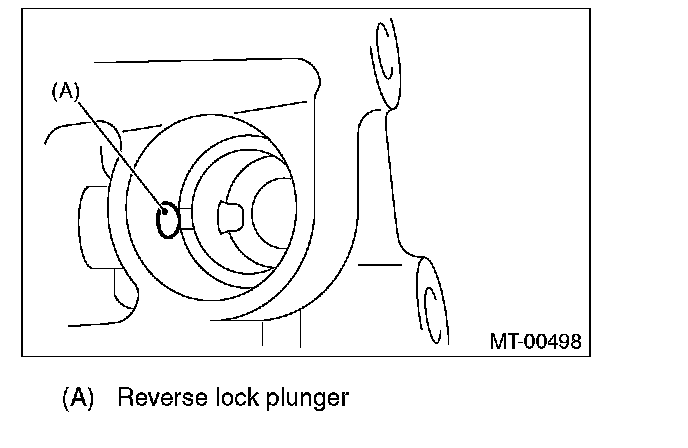 (A)

MT-00498

(A) Reverse lock plunger