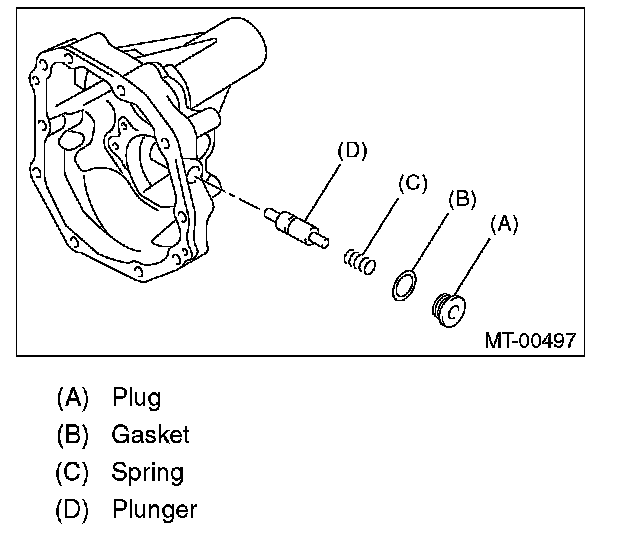 (D)
(C)
(B)
(A)
MT-00497

(A) Plug
(B) Gasket
(C) Spring
(D) Plunger