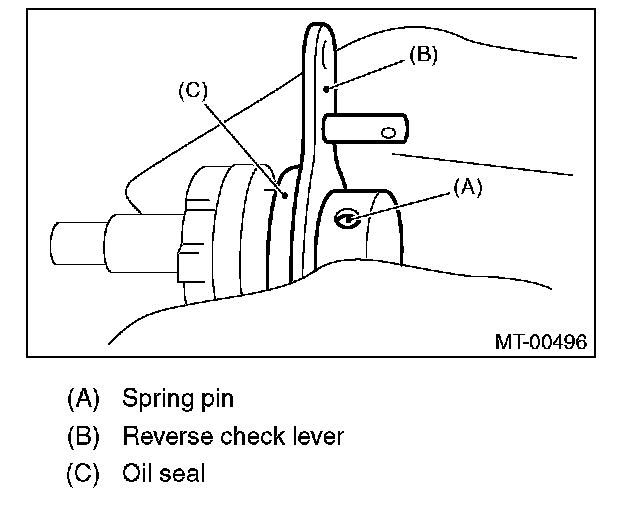 (B)
(C)
(A)
MT-00496

(A) Spring pin
(B) Reverse check lever
(C) Oil seal