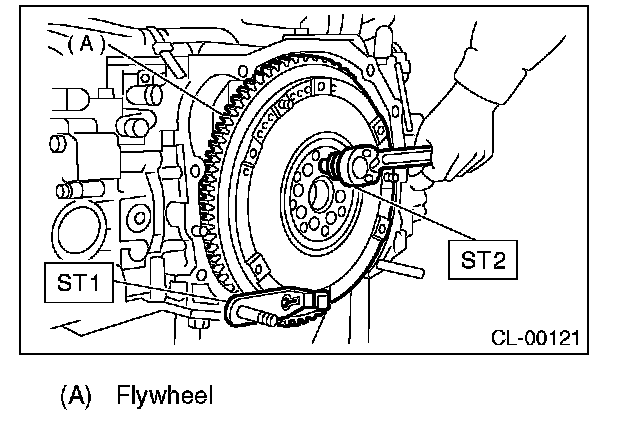 (A)

ST2

ST1

CL-00121

(A) Flywheel