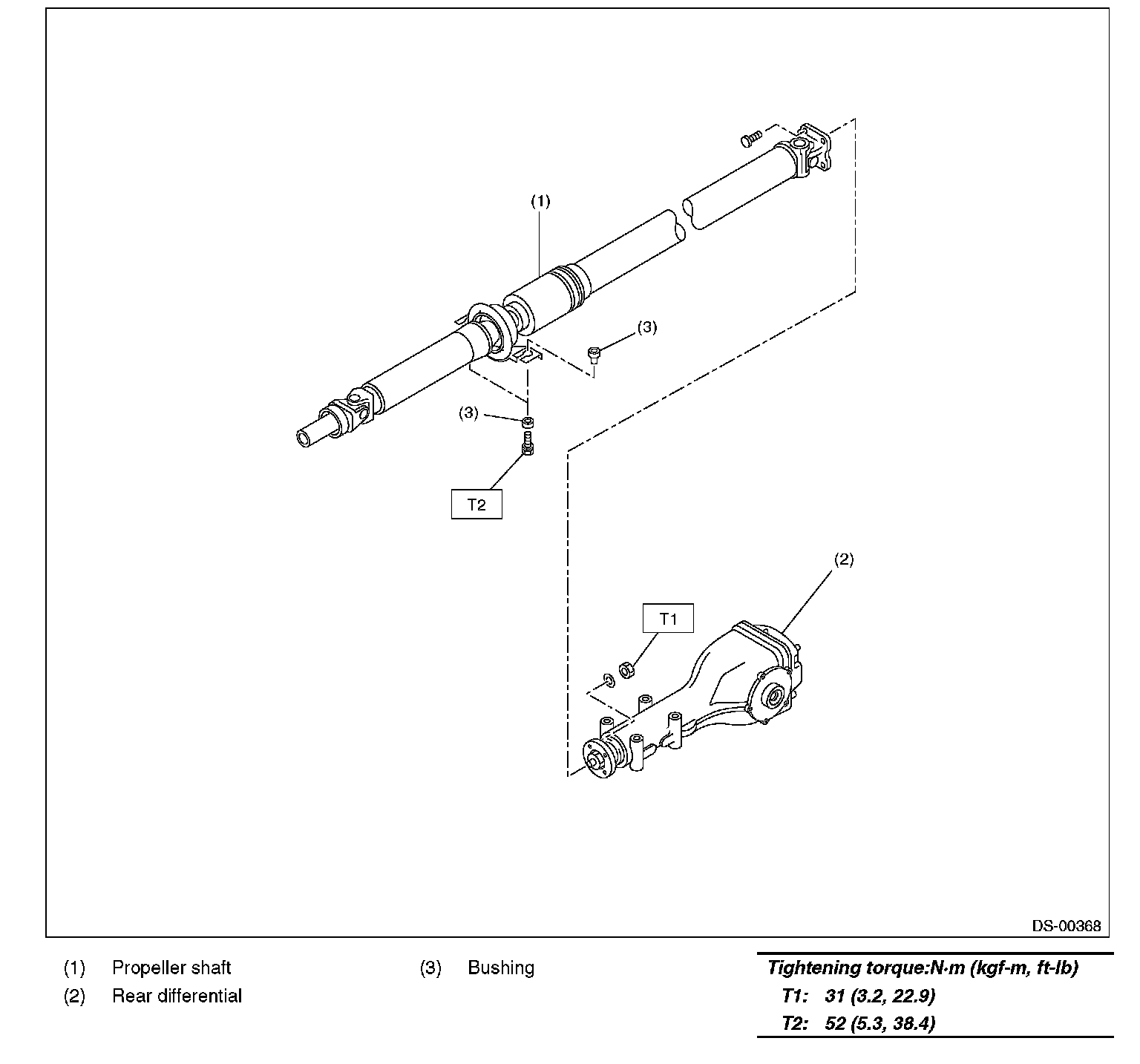 (1)

(3)

(3)

T2

(2)

T1

DS-00368

(1) Propeller shaft
(2) Rear differential

(3) Bushing

Tightening torque:N·m (kgf-m, ft-lb)
T1: 31 (3.2, 22.9)
T2: 52 (5.3, 38.4)