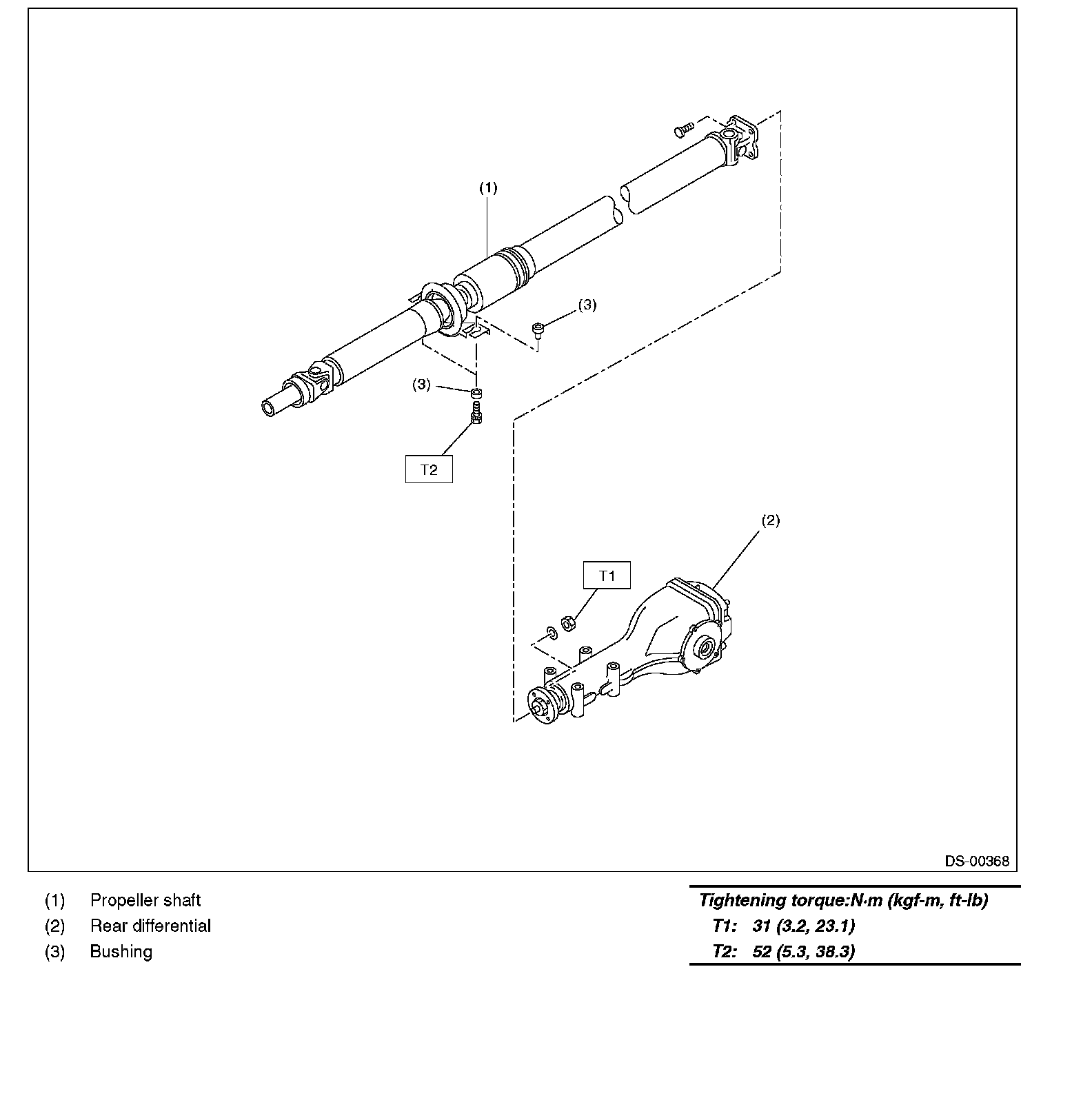 (1)

(3)

(3)

T2

(2)

T1

DS-00368

(1) Propeller shaft
(2) Rear differential
(3) Bushing

Tightening torque:N·m (kgf-m, ft-lb)
T1: 31 (3.2, 23.1)
T2: 52 (5.3, 38.3)