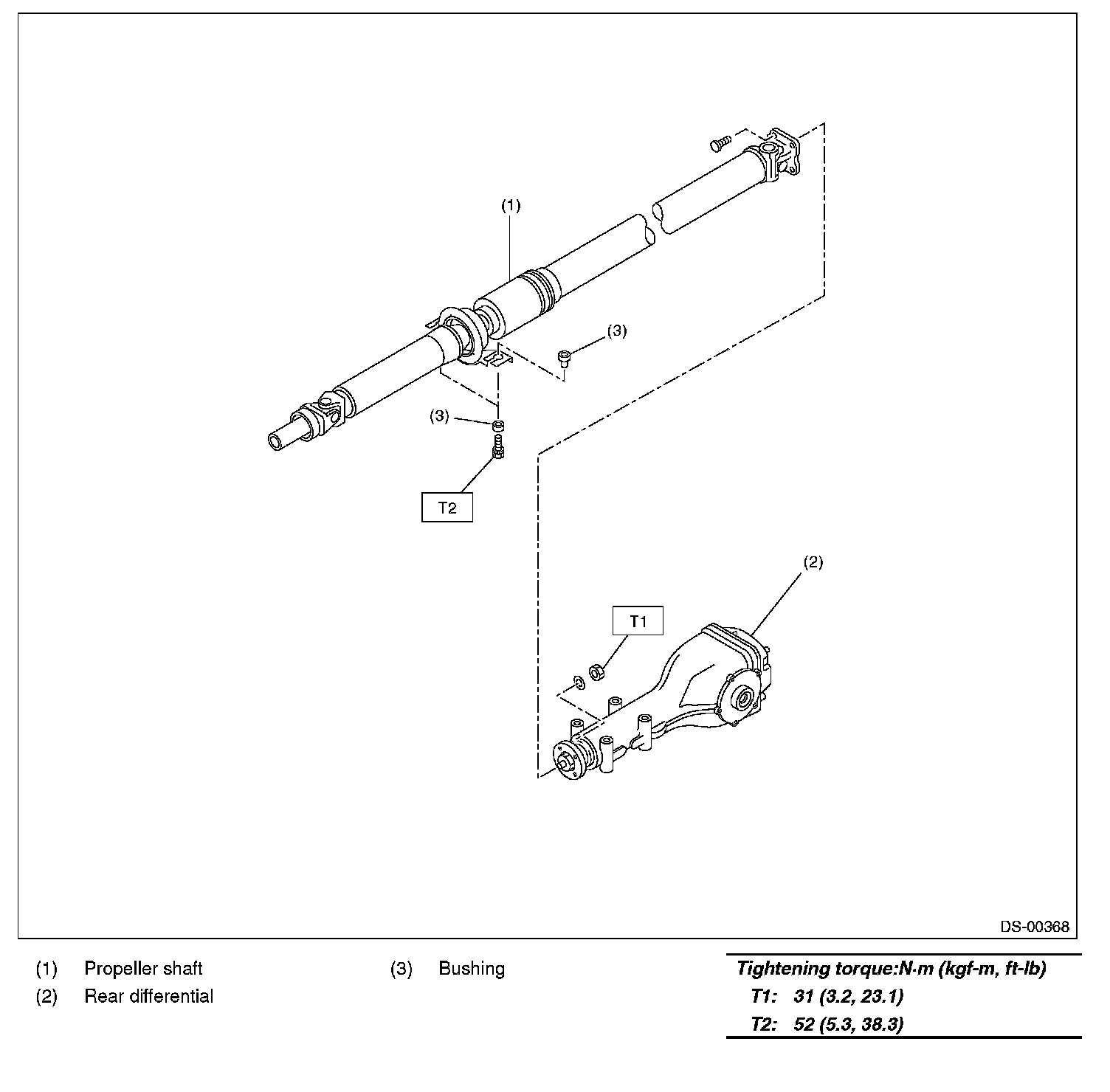 (1)

(3)

(3)

T2

(2)

T1

DS-00368

(1) Propeller shaft
(2) Rear differential

(3) Bushing

Tightening torque:N·m (kgf-m, ft-lb)
T1: 31 (3.2, 23.1)
T2: 52 (5.3, 38.3)