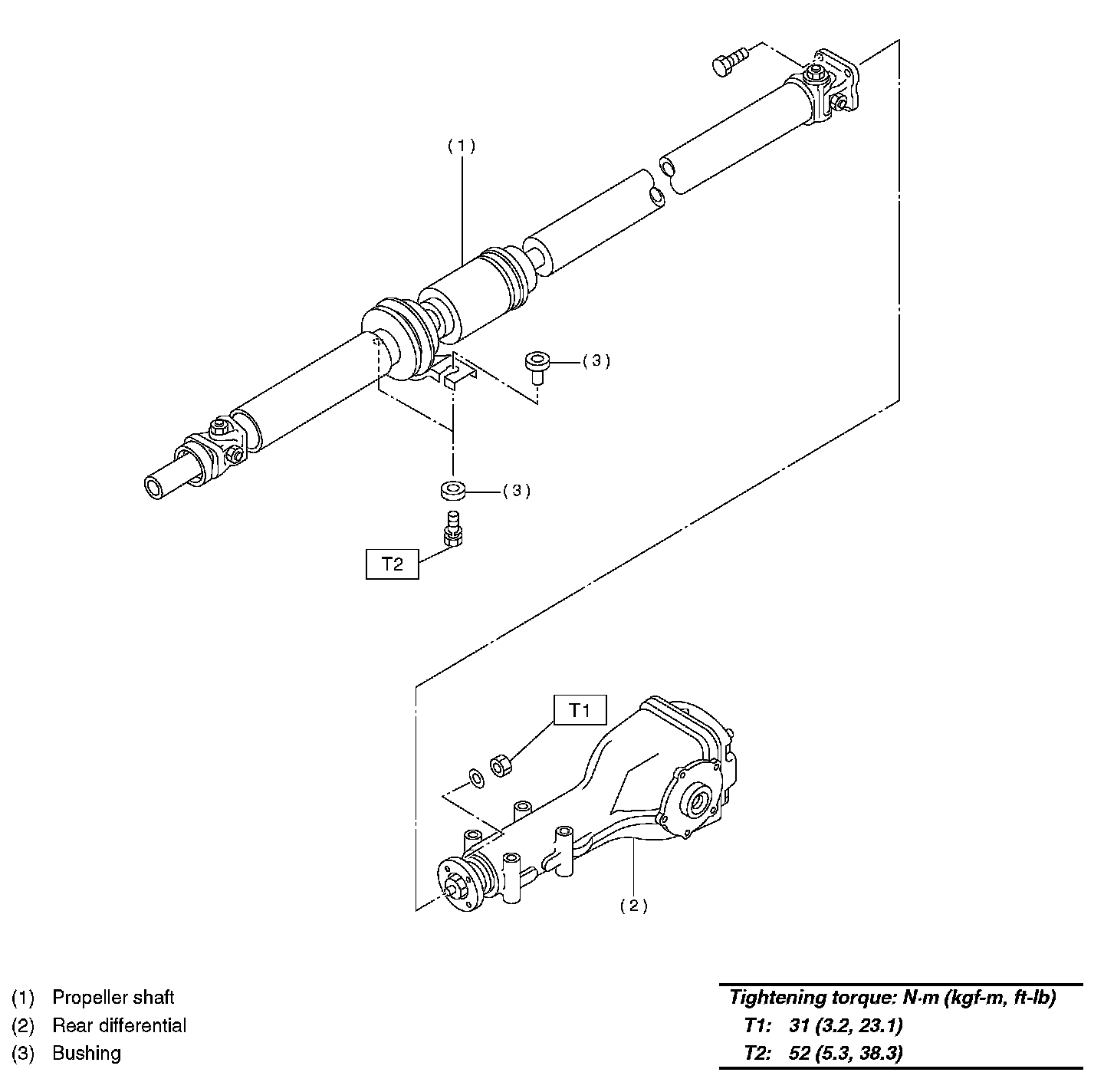 (1)

(3)

(3)

T2

T1

(2)

(1) Propeller shaft
(2) Rear differential
(3) Bushing

Tightening torque: N·m (kgf-m, ft-lb)
T1: 31 (3.2, 23.1)
T2: 52 (5.3, 38.3)