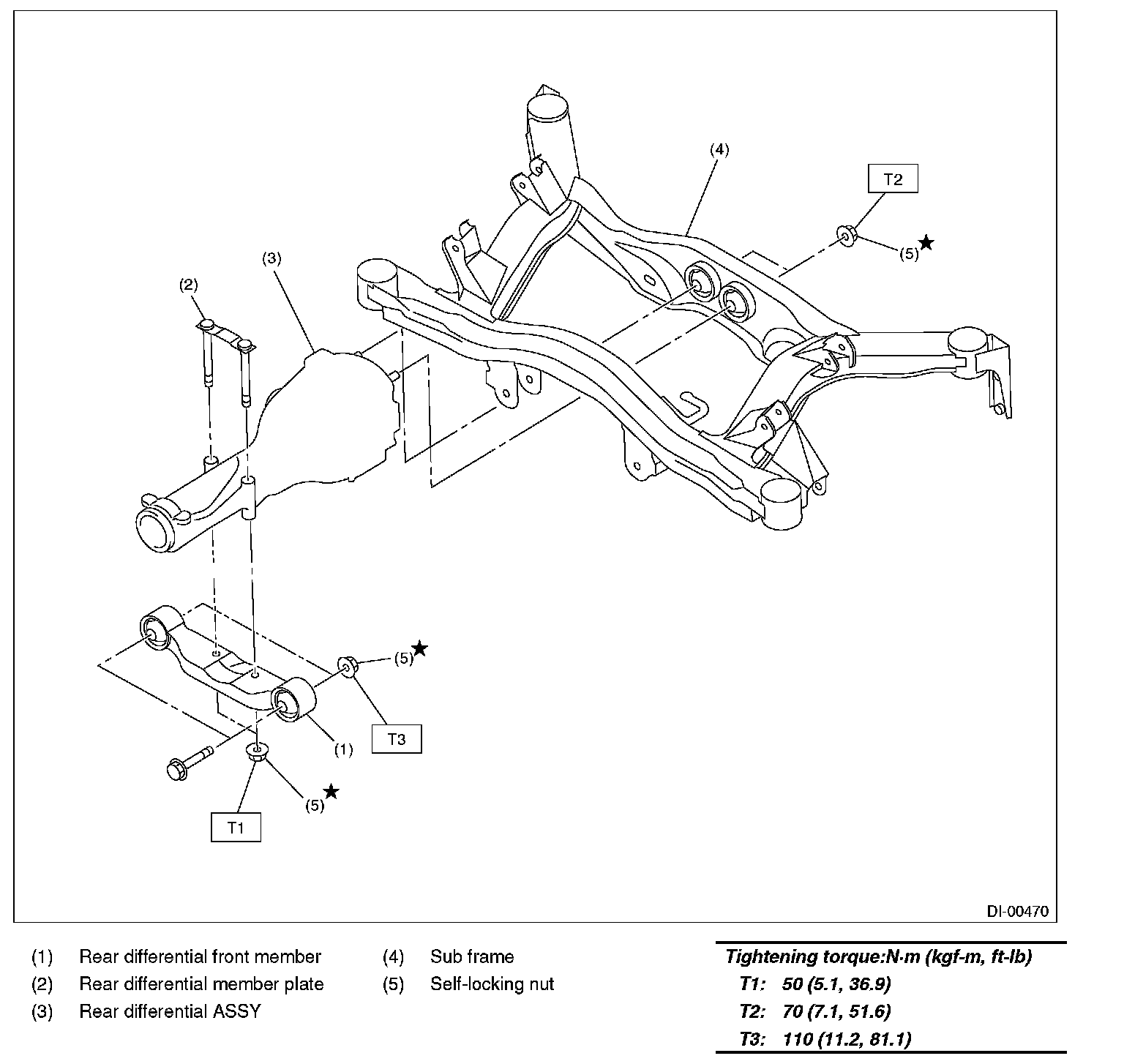 (4)

T2

(5)★

(3)

(2)

(5)★

T3

(1)

(5)★

T1

DI-00470

(1) Rear differential front member
(2) Rear differential member plate
(3) Rear differential ASSY

(4) Sub frame
(5) Self-locking nut

Tightening torque:N·m (kgf-m, ft-lb)
T1: 50 (5.1, 36.9)
T2: 70 (7.1, 51.6)
T3: 110 (11.2, 81.1)