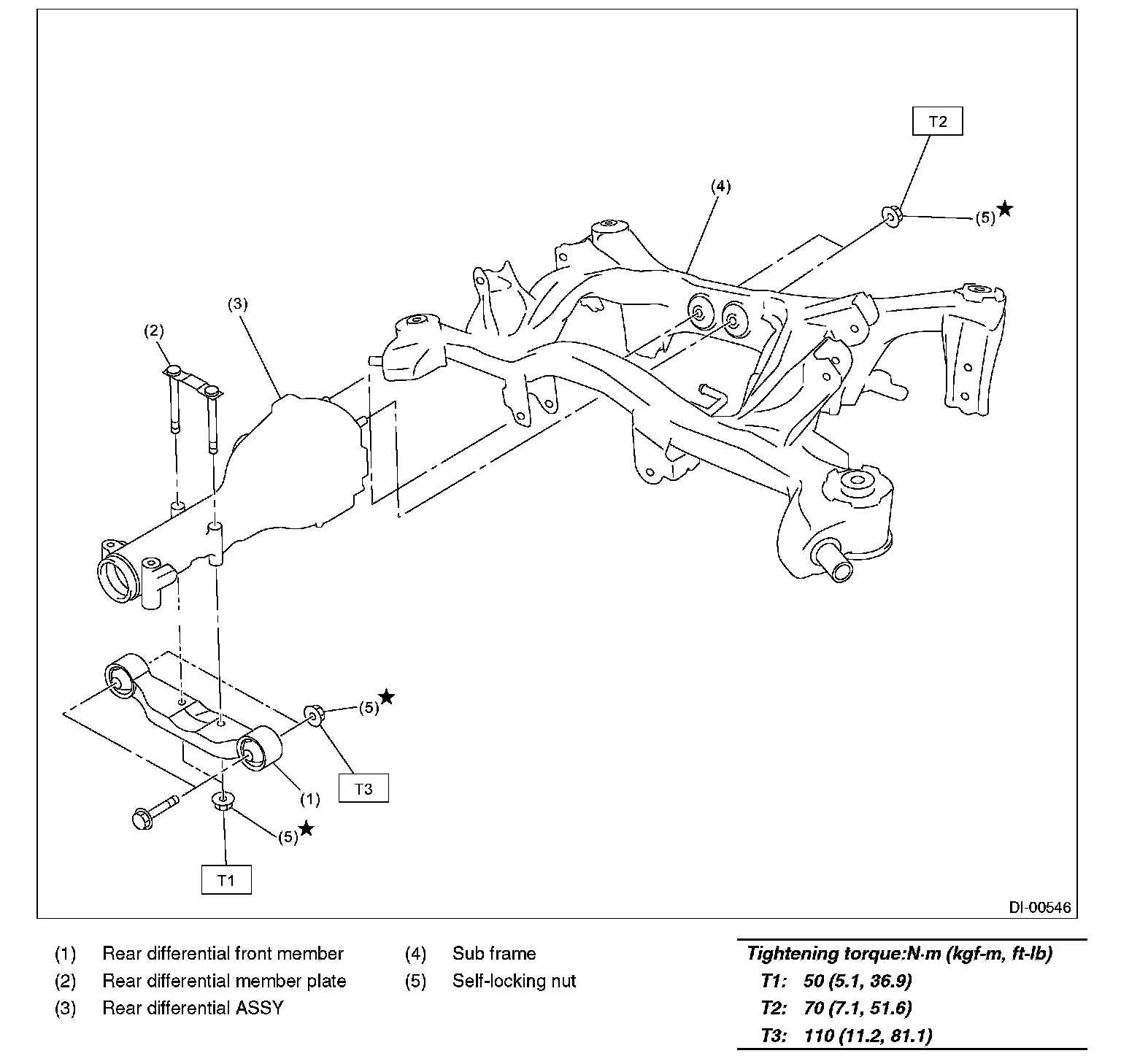 T2
(4)
(5) ★
(3)
(2)
(5) ★
T3
(1)
(5) ★
T1
DI-00546

(1) Rear differential front member
(2) Rear differential member plate
(3) Rear differential ASSY

(4) Sub frame
(5) Self-locking nut

Tightening torque:N·m (kgf-m, ft-lb)
T1: 50 (5.1, 36.9)
T2: 70 (7.1, 51.6)
T3: 110 (11.2, 81.1)