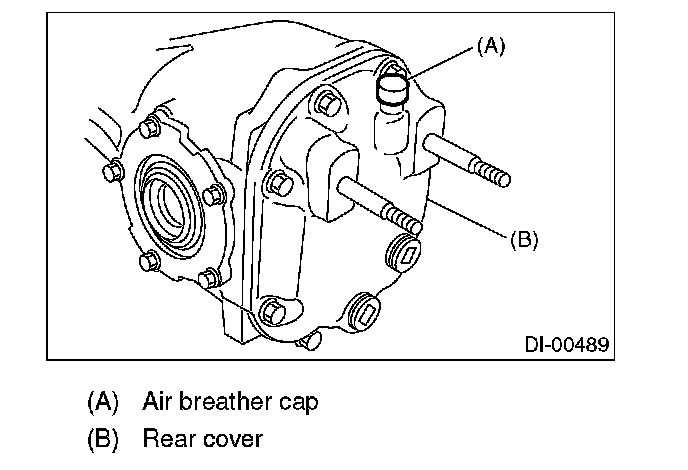 (A)

(B)

DI-00489

(A) Air breather cap

(B) Rear cover