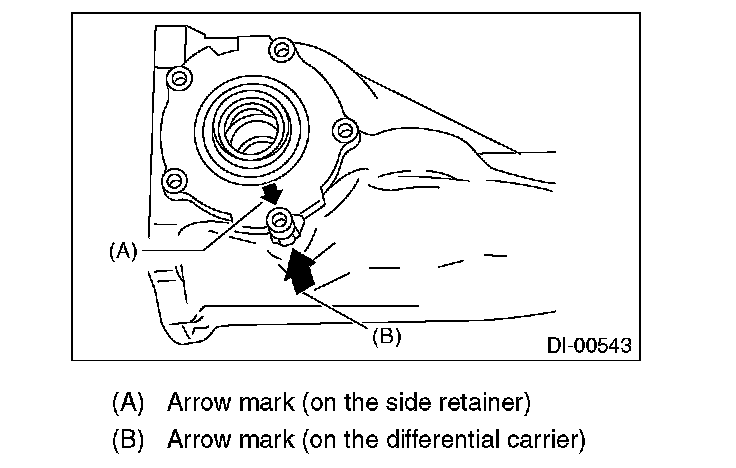 (A)

(B)

DI-00543

(A) Arrow mark (on the side retainer)

(B) Arrow mark (on the differential carrier)