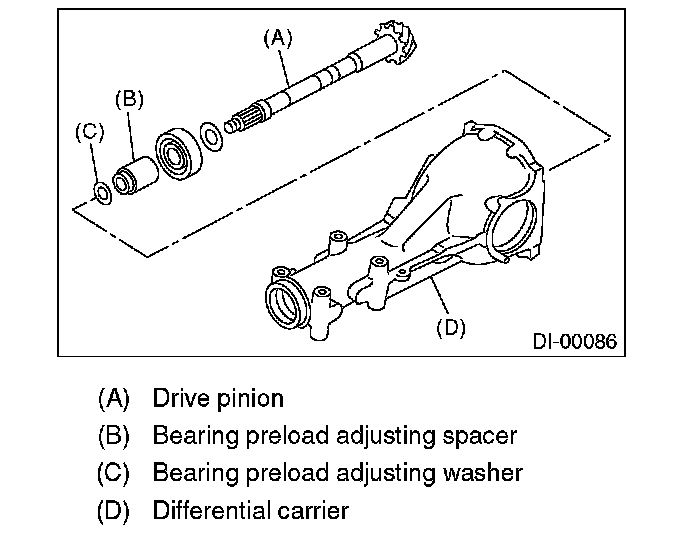 (A)

(B)

(C)

(D)

DI-00086

(A) Drive pinion

(B) Bearing preload adjusting spacer

(C) Bearing preload adjusting washer

(D) Differential carrier