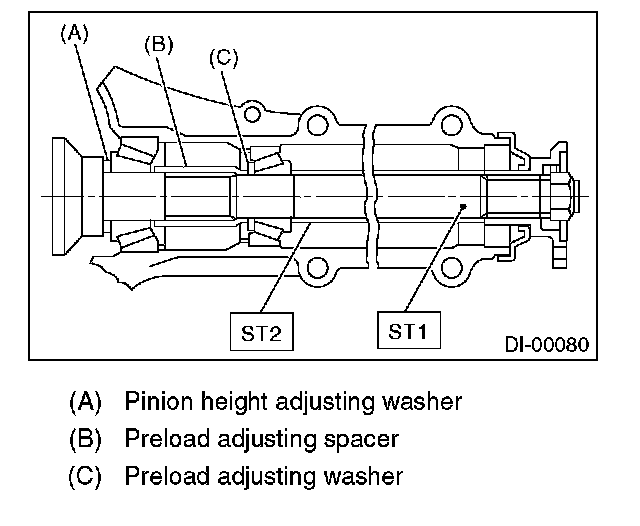 (A)
(B)
(C)
ST2
ST1
DI-00080

(A) Pinion height adjusting washer
(B) Preload adjusting spacer
(C) Preload adjusting washer