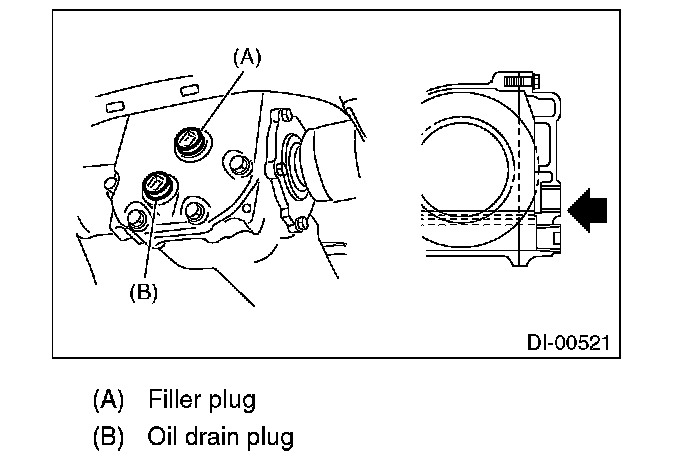 (A)

(B)

DI-00521

(A) Filler plug

(B) Oil drain plug