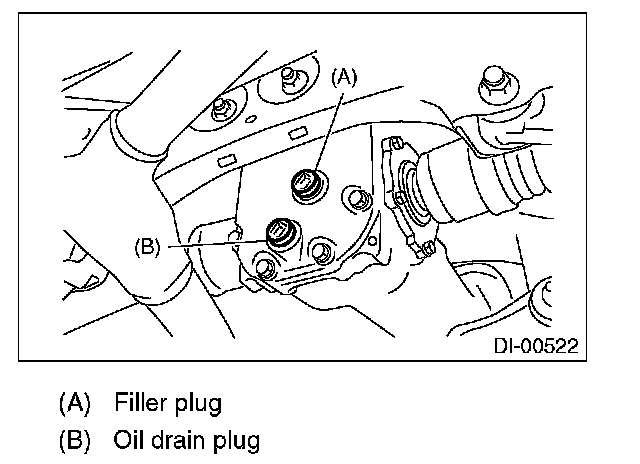 (A)

(B)

DI-00522

(A) Filler plug

(B) Oil drain plug