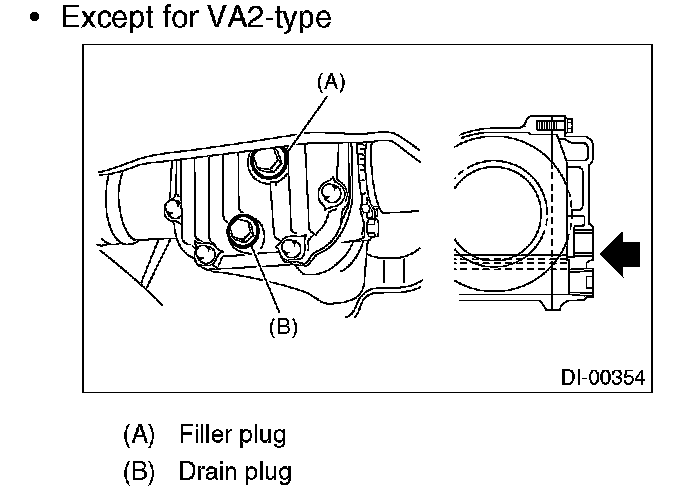 • Except for VA2-type

(A)

(B)

DI-00354

(A) Filler plug
(B) Drain plug