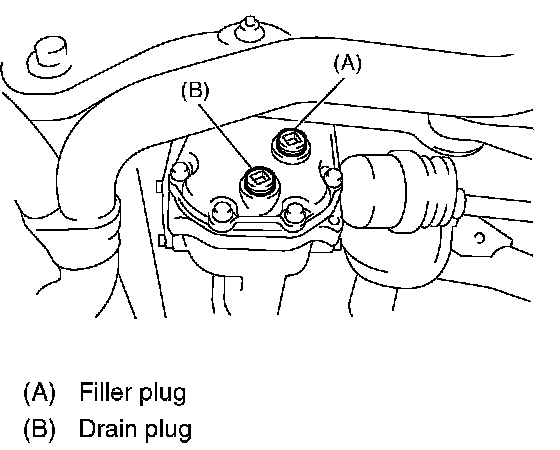 (A)
(B)

(A) Filler plug
(B) Drain plug