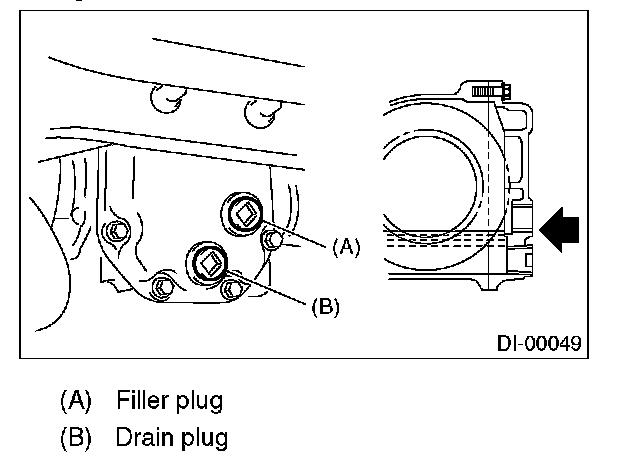 (A)

(B)

DI-00049

(A) Filler plug
(B) Drain plug