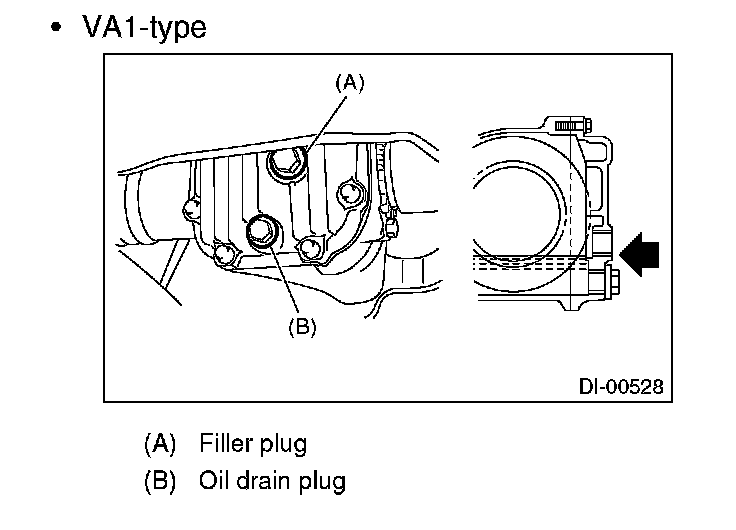 • VA1-type

(A)

(B)

DI-00528

(A) Filler plug
(B) Oil drain plug