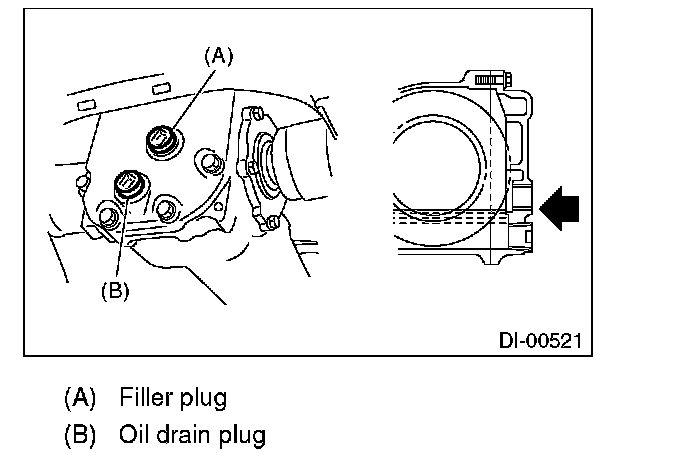 (A)

(B)

DI-00521

(A) Filler plug
(B) Oil drain plug