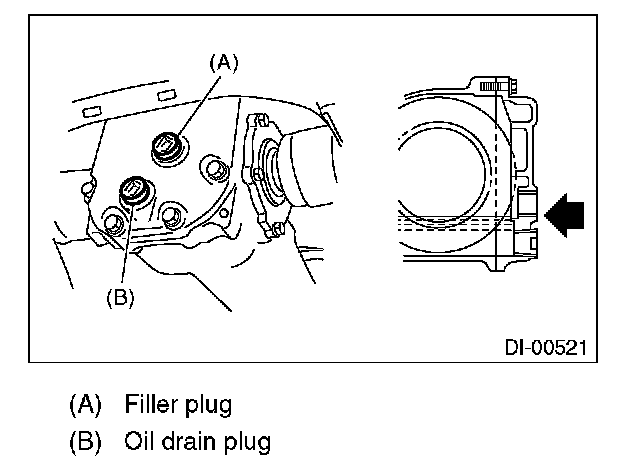 (A)

(B)

DI-00521

(A) Filler plug
(B) Oil drain plug