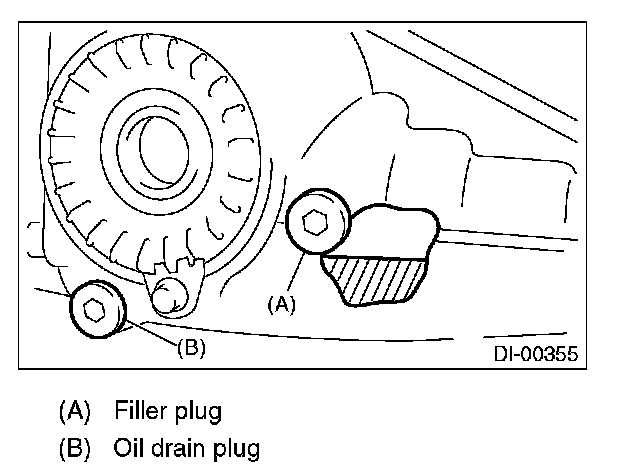 (A)

(B)

DI-00355

(A) Filler plug
(B) Oil drain plug