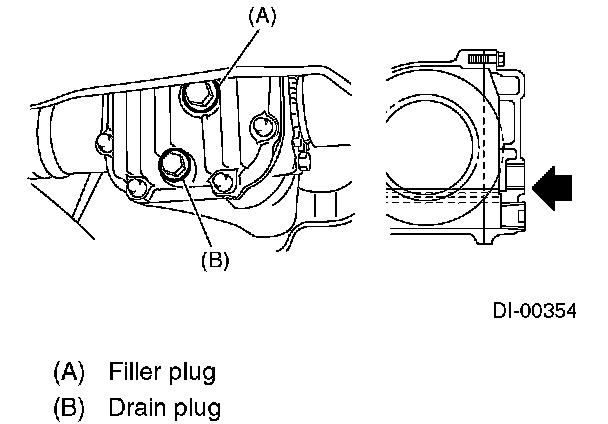 (A)

(B)

DI-00354

(A) Filler plug
(B) Drain plug