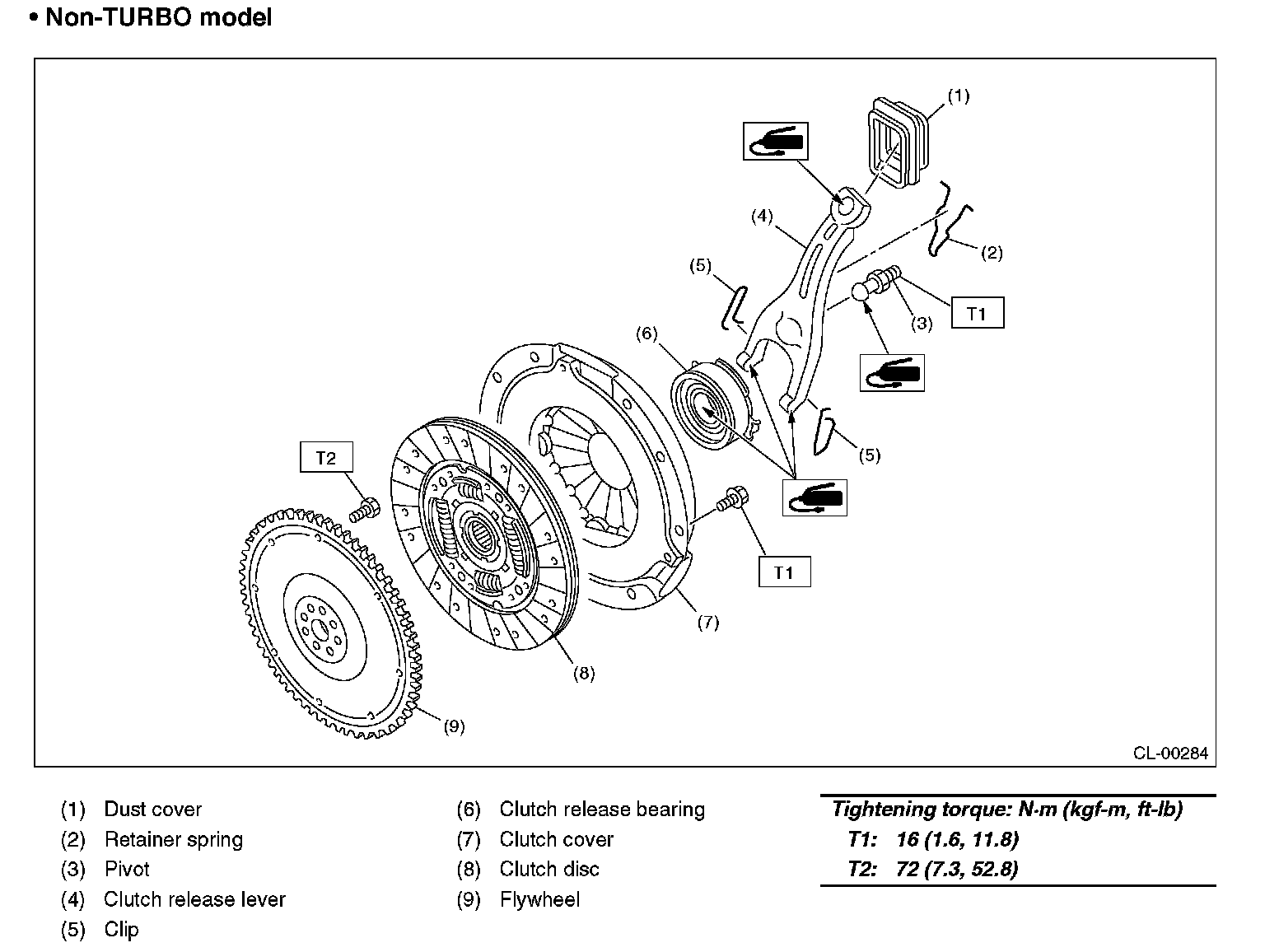 • Non-TURBO model

(1)
(4)
(2)
(5)
(3)
T1
(6)
(5)
T2
T1
(7)
(8)
(9)
CL-00284

(1) Dust cover
(2) Retainer spring
(3) Pivot
(4) Clutch release lever
(5) Clip

(6) Clutch release bearing
(7) Clutch cover
(8) Clutch disc
(9) Flywheel

Tightening torque: N·m (kgf-m, ft-lb)
T1: 16 (1.6, 11.8)
T2: 72 (7.3, 52.8)