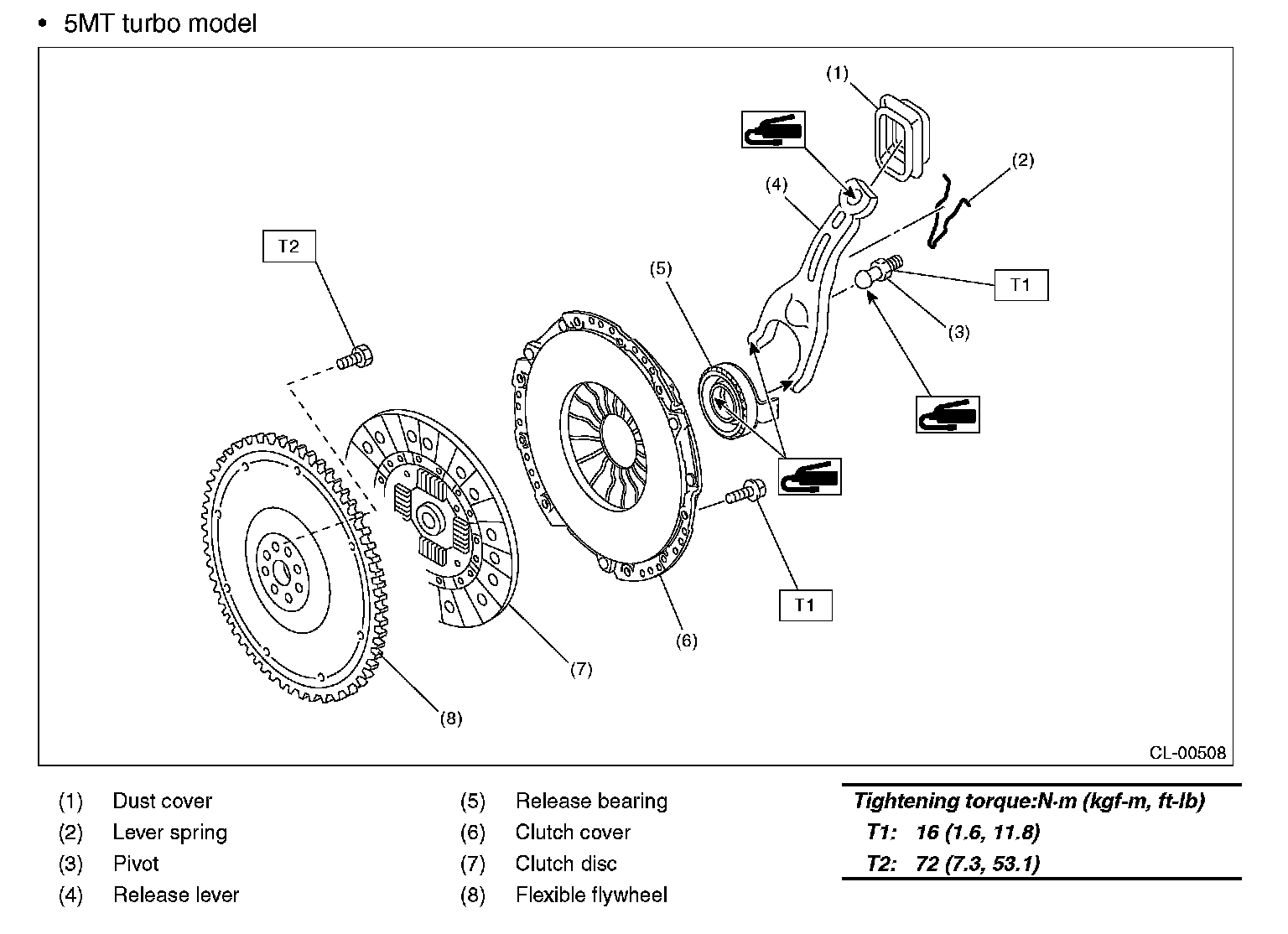 • 5MT turbo model

(1)

(2)

(4)

T2

(5)

T1

(3)

T1

(6)

(7)

(8)

CL-00508

(1) Dust cover
(2) Lever spring
(3) Pivot
(4) Release lever

(5) Release bearing
(6) Clutch cover
(7) Clutch disc
(8) Flexible flywheel

Tightening torque:N·m (kgf-m, ft-lb)
T1: 16 (1.6, 11.8)
T2: 72 (7.3, 53.1)