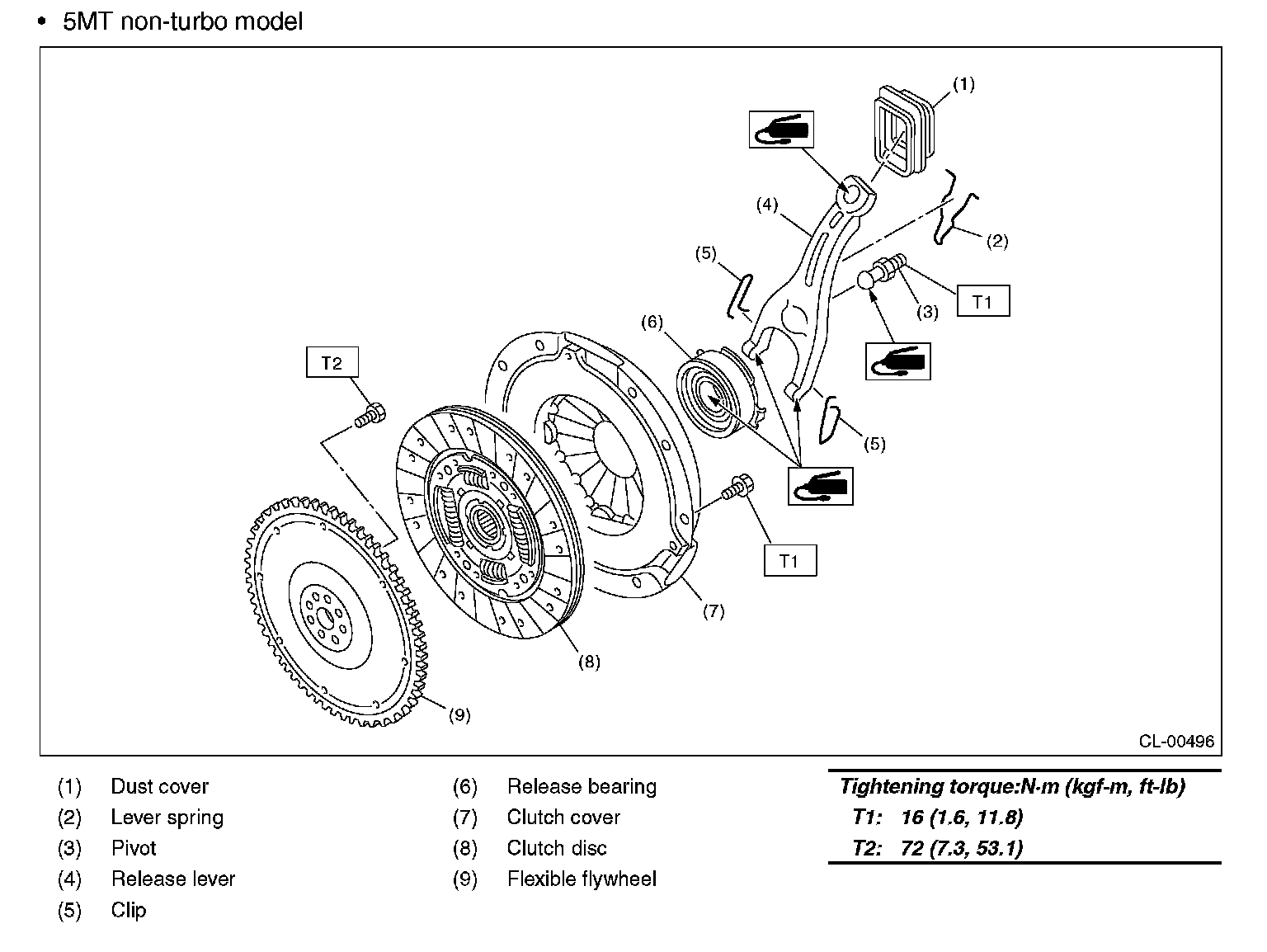 • 5MT non-turbo model

(1)

(4)

(2)

(5)

(3)

T1

(6)

T2

(5)

T1

(7)

(8)

(9)

CL-00496

(1) Dust cover
(2) Lever spring
(3) Pivot
(4) Release lever
(5) Clip

(6) Release bearing
(7) Clutch cover
(8) Clutch disc
(9) Flexible flywheel

Tightening torque:N·m (kgf-m, ft-lb)
T1: 16 (1.6, 11.8)
T2: 72 (7.3, 53.1)