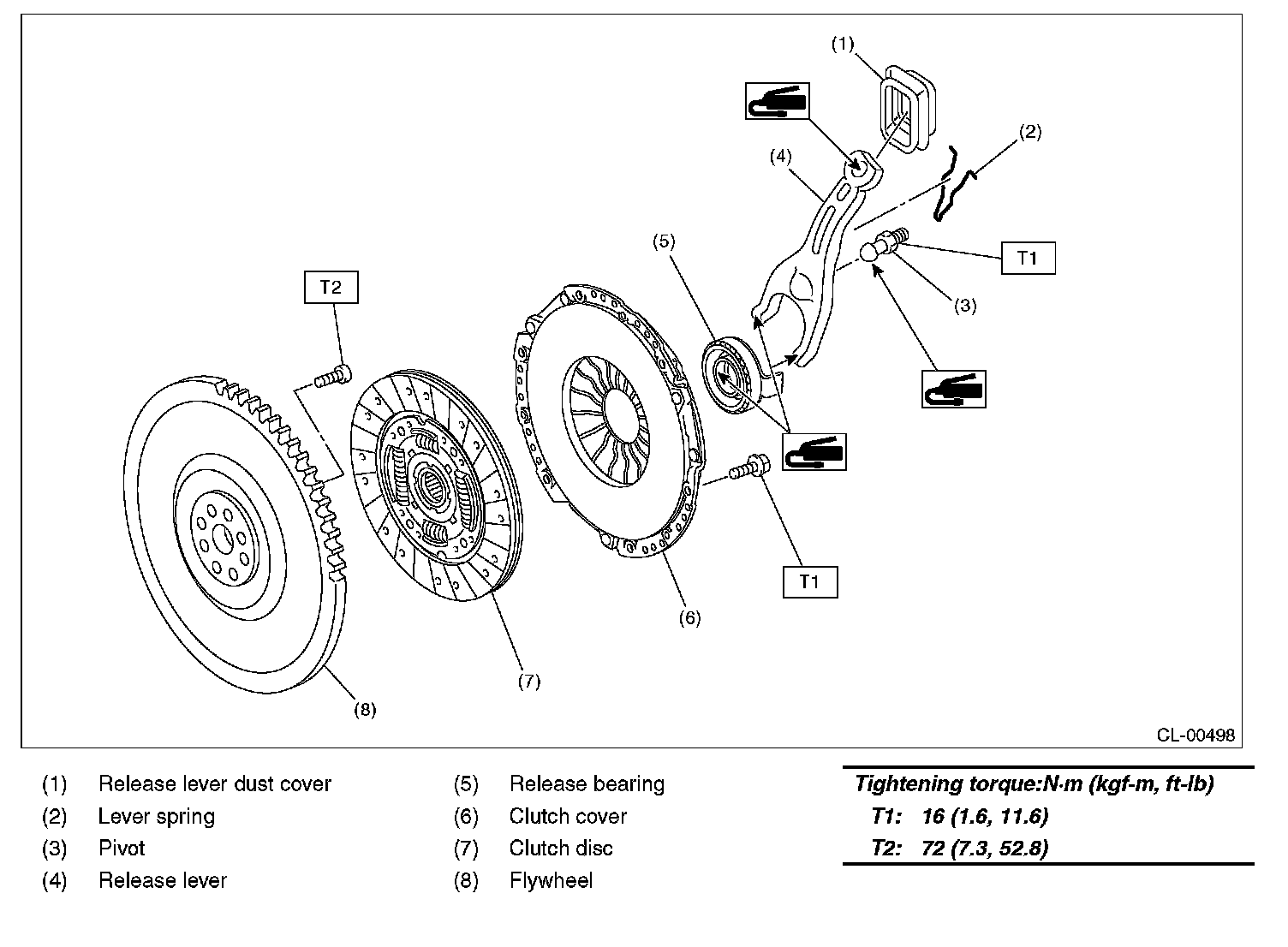 (1)

(2)

(4)

(5)

T1

(3)

T2

T1

(6)

(7)

(8)

CL-00498

(1) Release lever dust cover
(2) Lever spring
(3) Pivot
(4) Release lever

(5) Release bearing
(6) Clutch cover
(7) Clutch disc
(8) Flywheel

Tightening torque:N·m (kgf-m, ft-lb)
T1: 16 (1.6, 11.6)
T2: 72 (7.3, 52.8)