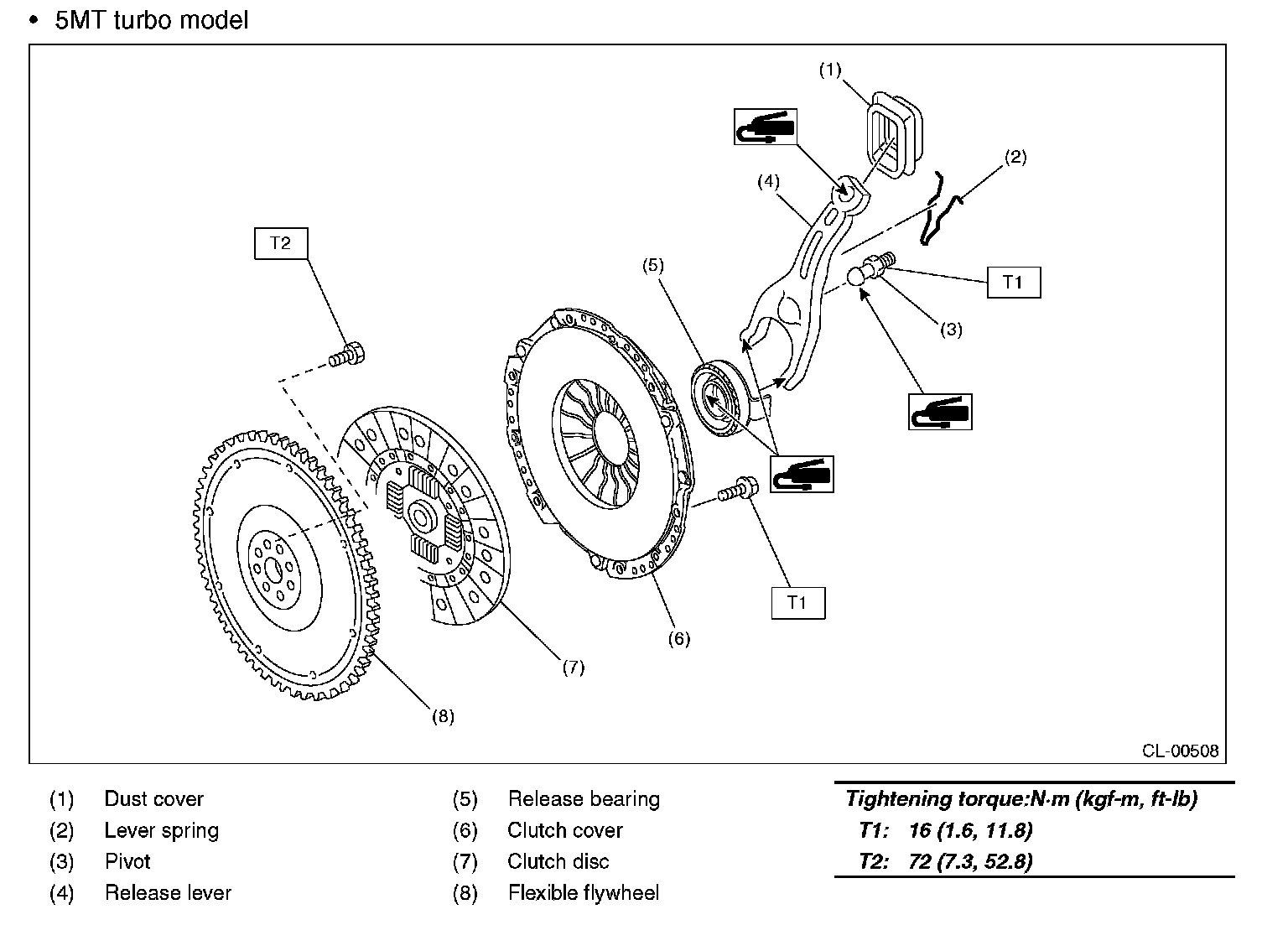 • 5MT turbo model

(1)
(2)
(4)
T2
(5)
T1
(3)
T1
(6)
(7)
(8)
CL-00508

(1) Dust cover
(2) Lever spring
(3) Pivot
(4) Release lever

(5) Release bearing
(6) Clutch cover
(7) Clutch disc
(8) Flexible flywheel

Tightening torque:N·m (kgf-m, ft-lb)
T1: 16 (1.6, 11.8)
T2: 72 (7.3, 52.8)