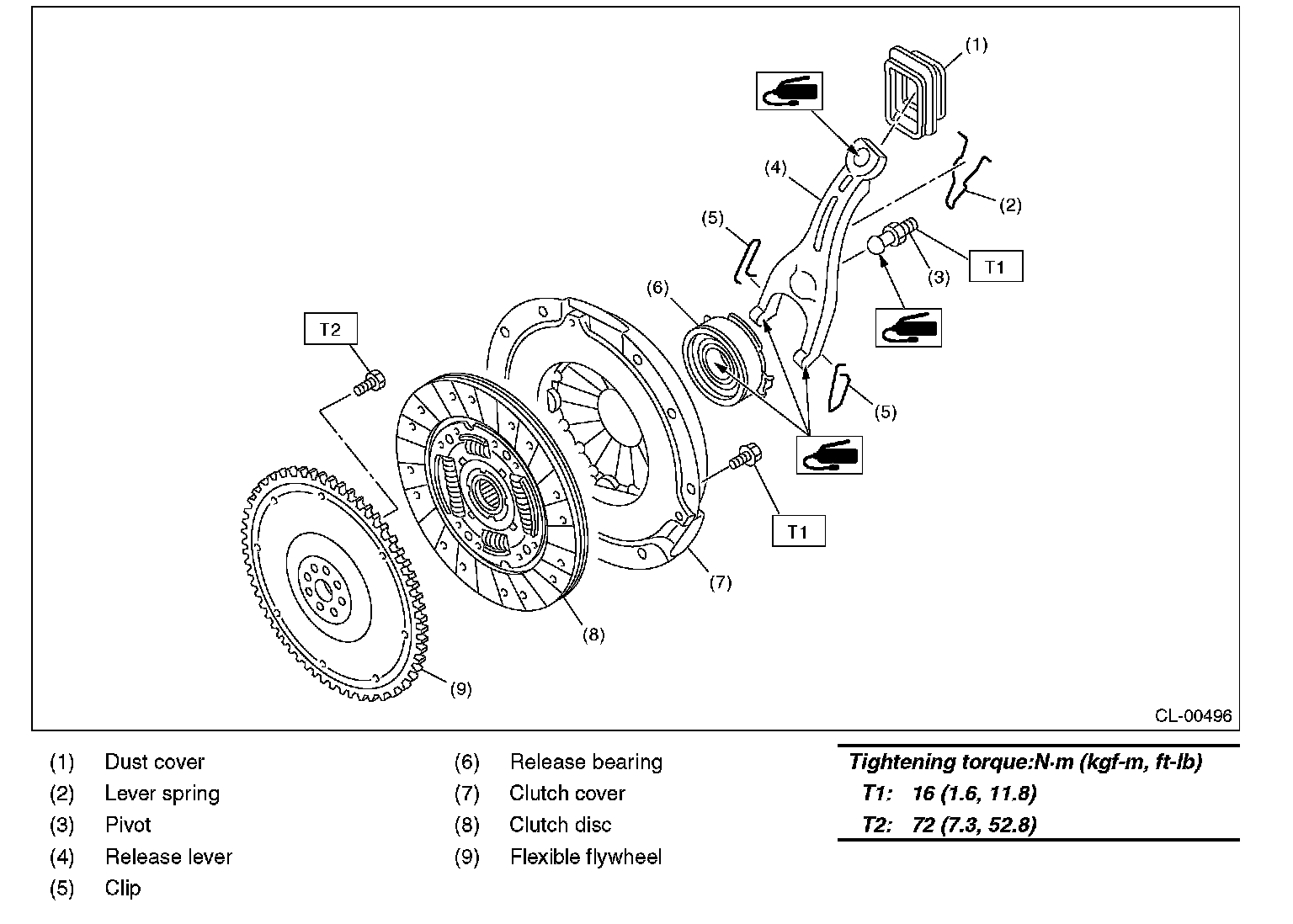 (1)
(4)
(2)
(5)
(3)
T1
(6)
T2
(5)
T1
(7)
(8)
(9)
CL-00496

(1) Dust cover
(2) Lever spring
(3) Pivot
(4) Release lever
(5) Clip

(6) Release bearing
(7) Clutch cover
(8) Clutch disc
(9) Flexible flywheel

Tightening torque:N·m (kgf-m, ft-lb)
T1: 16 (1.6, 11.8)
T2: 72 (7.3, 52.8)