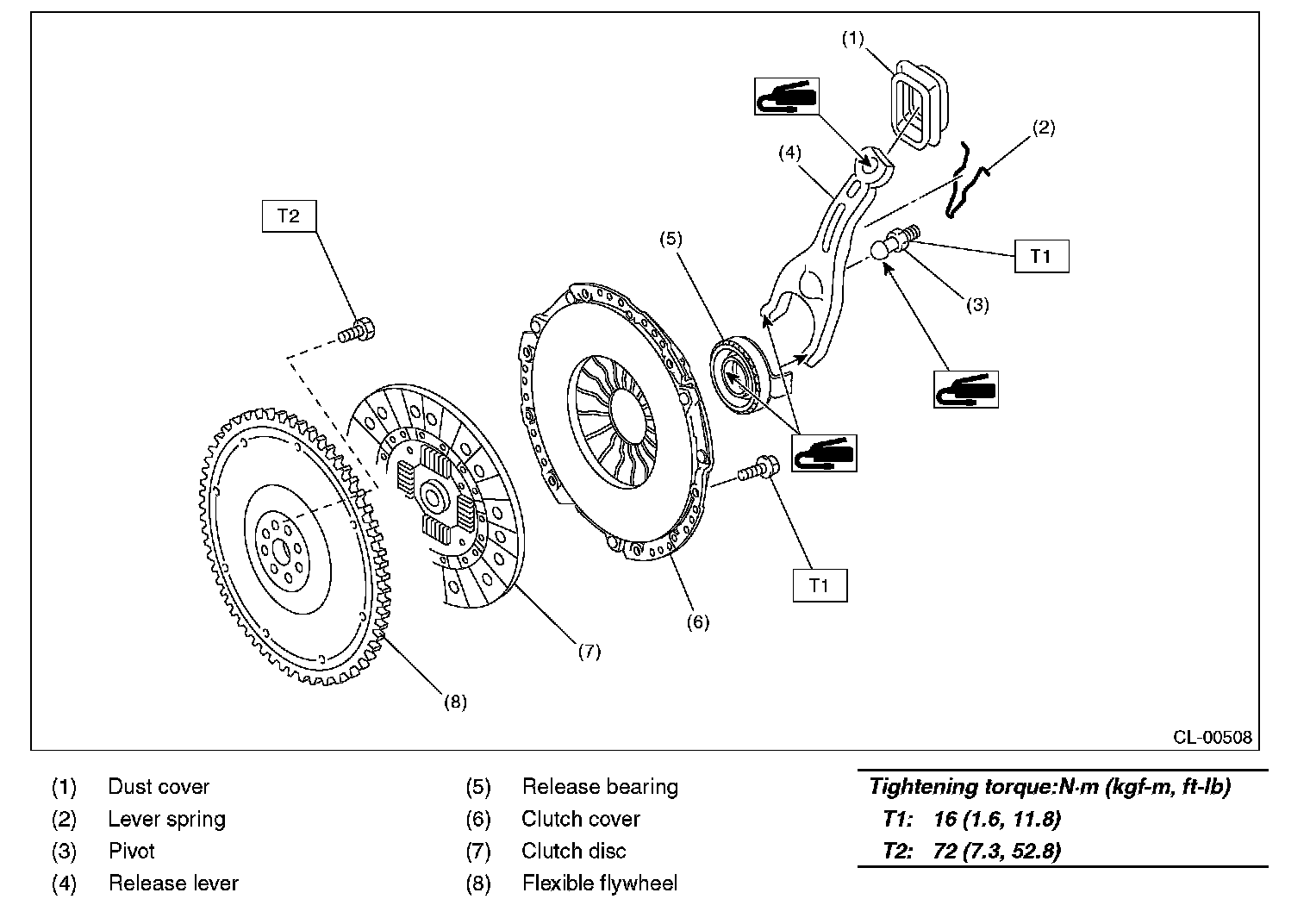 (1)

(2)

(4)

T2

(5)

T1

(3)

T1

(6)

(7)

(8)

CL-00508

(1) Dust cover
(2) Lever spring
(3) Pivot
(4) Release lever

(5) Release bearing
(6) Clutch cover
(7) Clutch disc
(8) Flexible flywheel

Tightening torque:N·m (kgf-m, ft-lb)
T1: 16 (1.6, 11.8)
T2: 72 (7.3, 52.8)