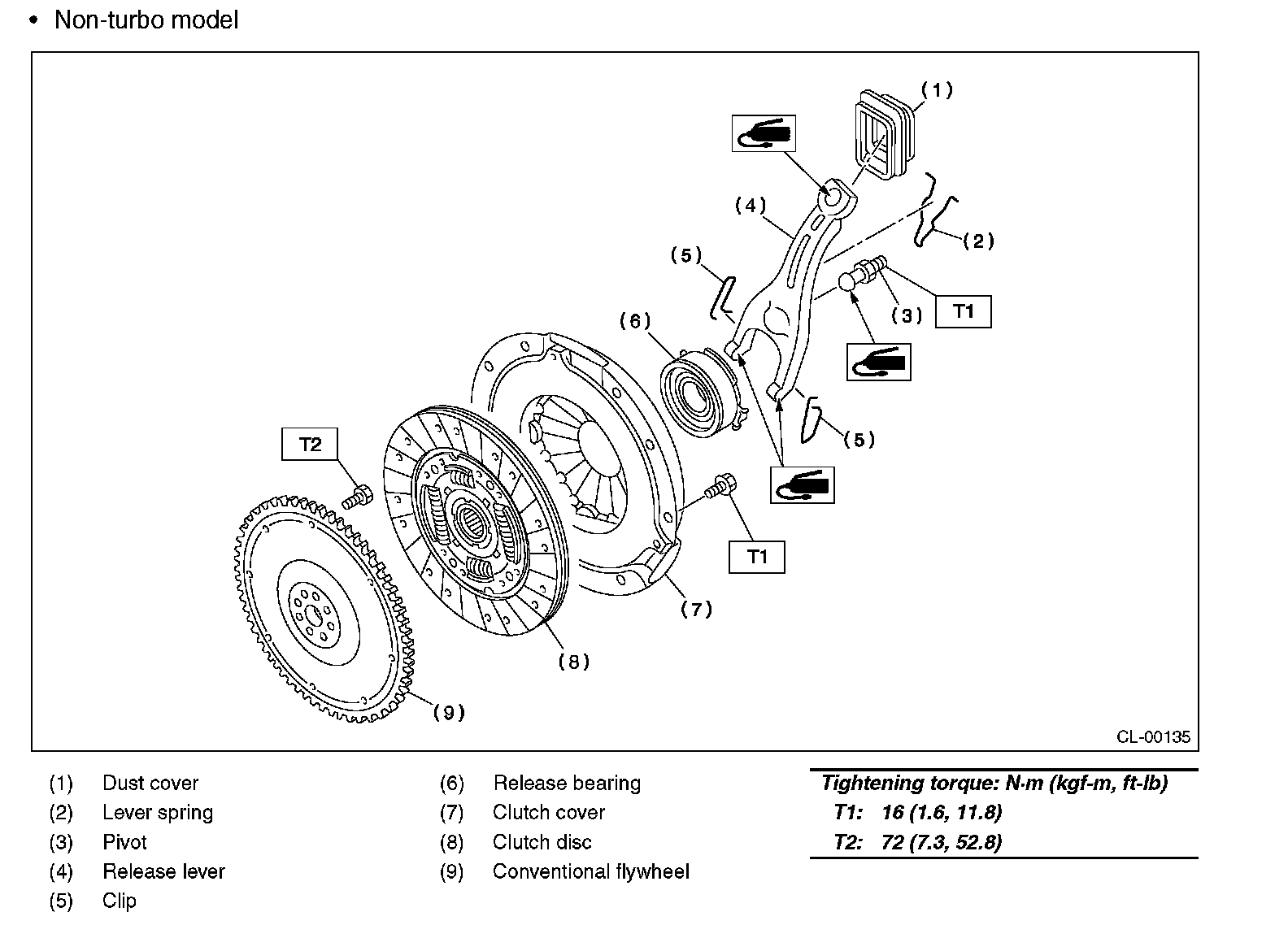 • Non-turbo model

(1)
(4)
(2)
(5)
(3)
T1
(6)
(5)
T2
T1
(7)
(8)
(9)
CL-00135

(1) Dust cover
(2) Lever spring
(3) Pivot
(4) Release lever
(5) Clip

(6) Release bearing
(7) Clutch cover
(8) Clutch disc
(9) Conventional flywheel

Tightening torque: N·m (kgf-m, ft-lb)
T1: 16 (1.6, 11.8)
T2: 72 (7.3, 52.8)