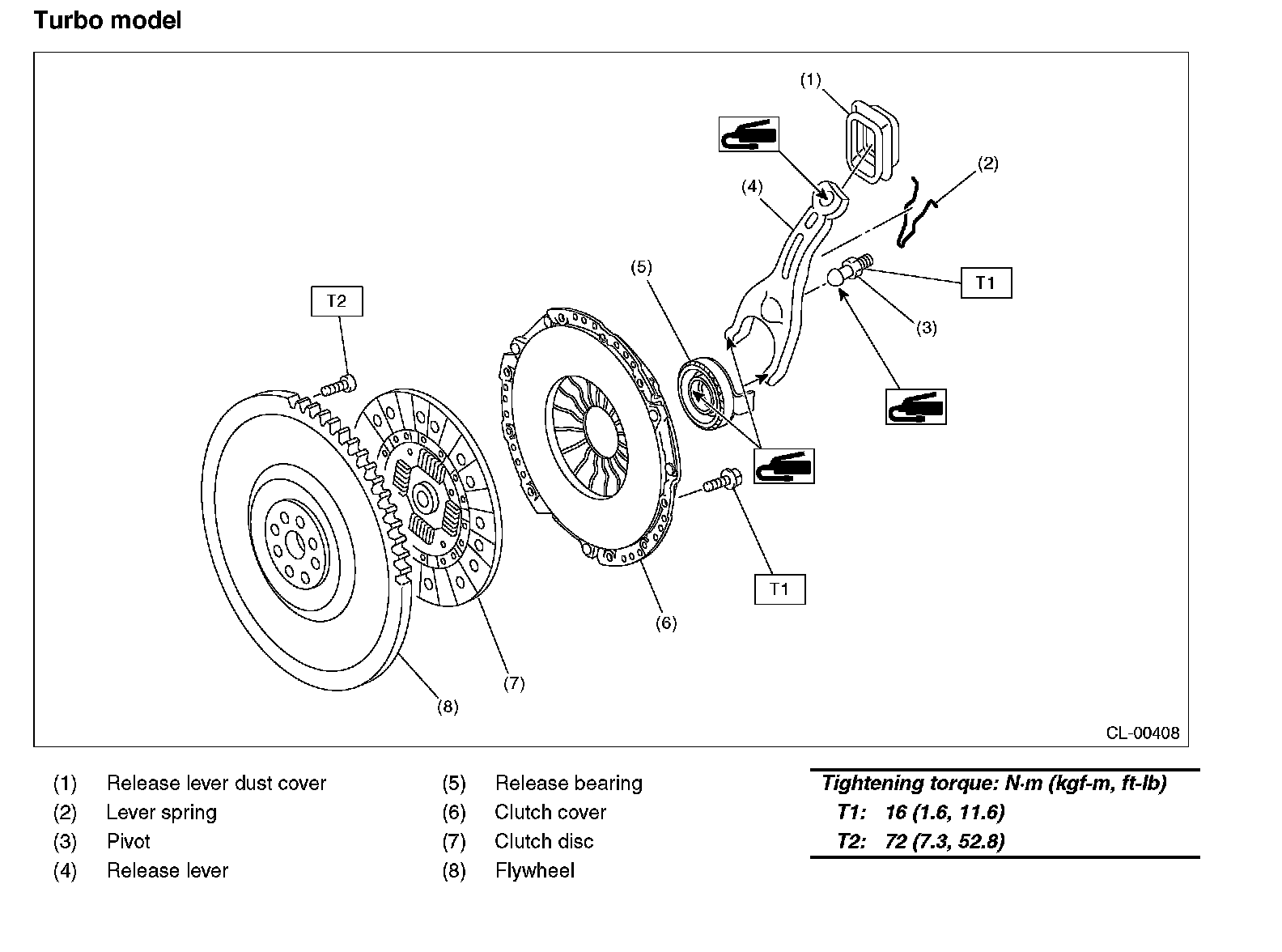 Turbo model

(1)
(2)
(4)
(5)
T1
(3)
T2
T1
(6)
(7)
(8)
CL-00408

(1) Release lever dust cover
(2) Lever spring
(3) Pivot
(4) Release lever

(5) Release bearing
(6) Clutch cover
(7) Clutch disc
(8) Flywheel

Tightening torque: N·m (kgf-m, ft-lb)
T1: 16 (1.6, 11.6)
T2: 72 (7.3, 52.8)